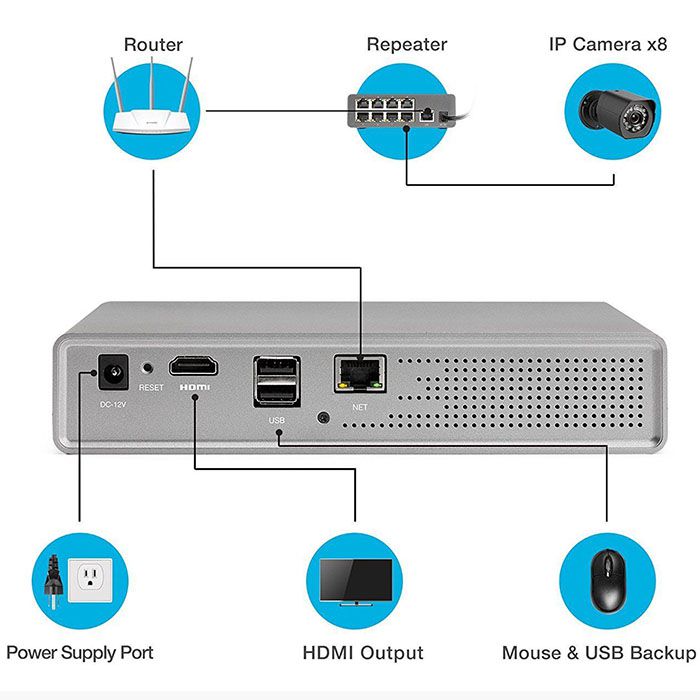 Router

Repeater

IP Camera x8

DC-12V

RESET

HDMI

USB

NET

Power Supply Port

HDMI Output

Mouse & USB Backup